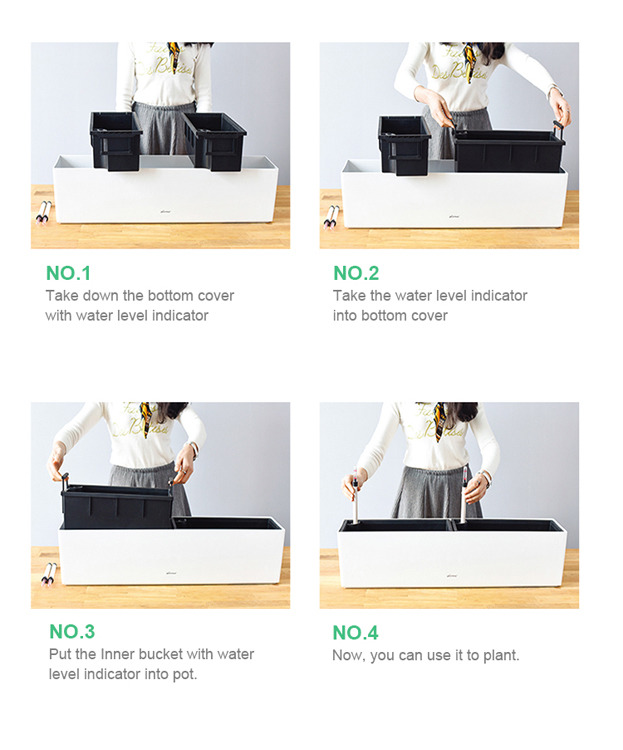 NO.1
Take down the bottom cover with water level indicator

NO.2
Take the water level indicator into bottom cover

NO.3
Put the Inner bucket with water level indicator into pot.

NO.4
Now, you can use it to plant.