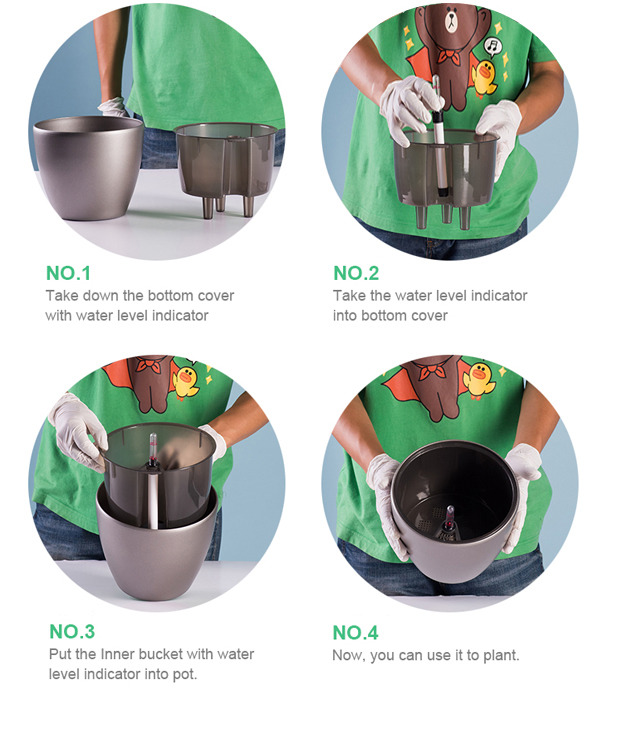 NO.1
Take down the bottom cover with water level indicator

NO.2
Take the water level indicator into bottom cover

NO.3
Put the Inner bucket with water level indicator into pot.

NO.4
Now, you can use it to plant.