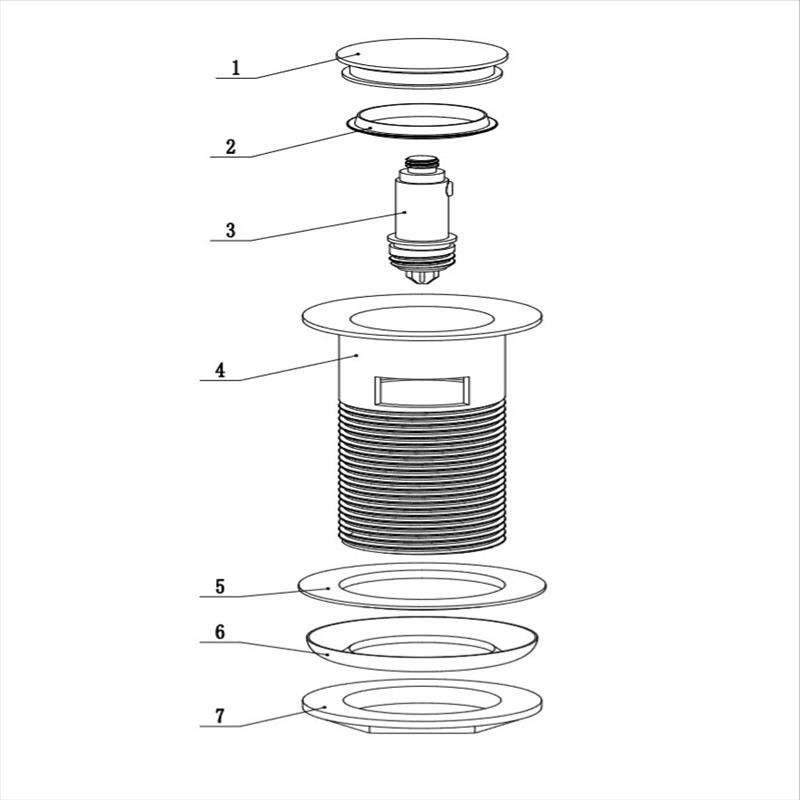 1
2
3
4
5
6
7