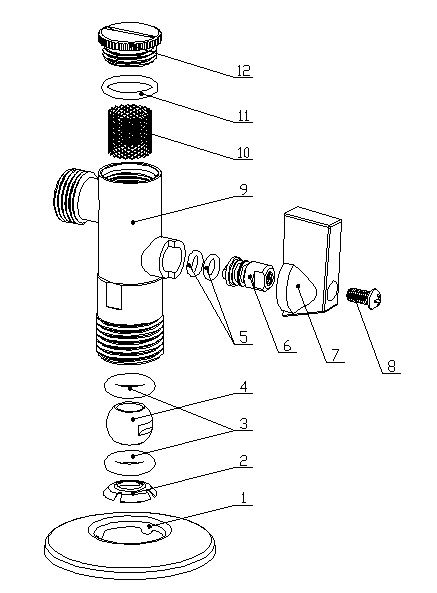 12
11
10
9
5
6
7
8
4
3
2
1