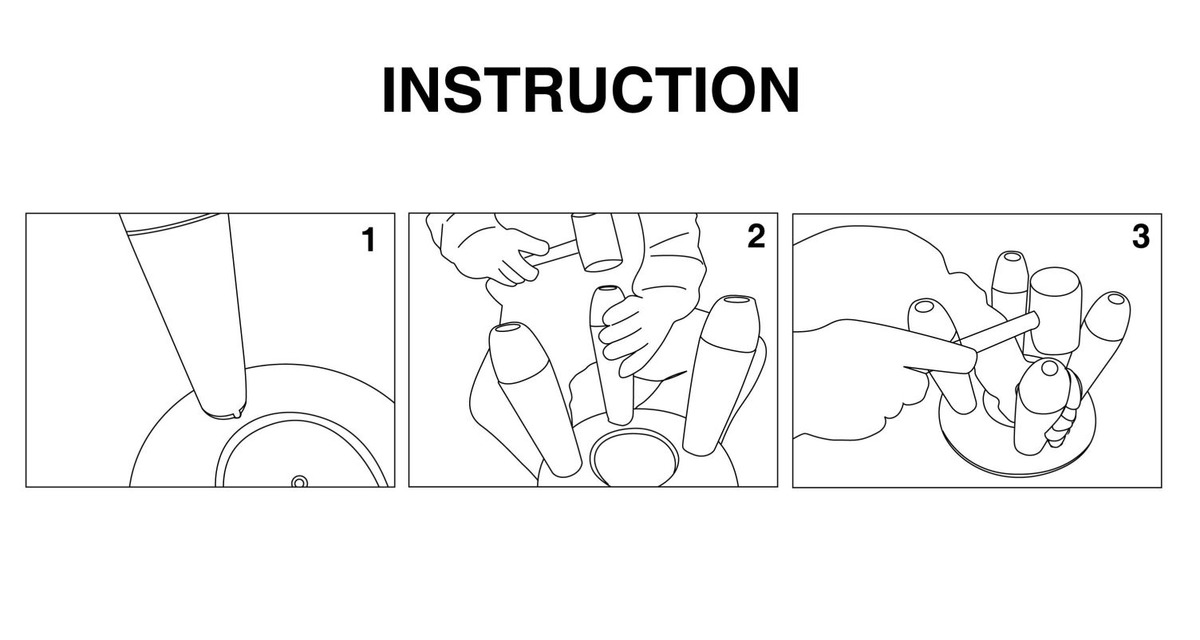 INSTRUCTION

1

2

3