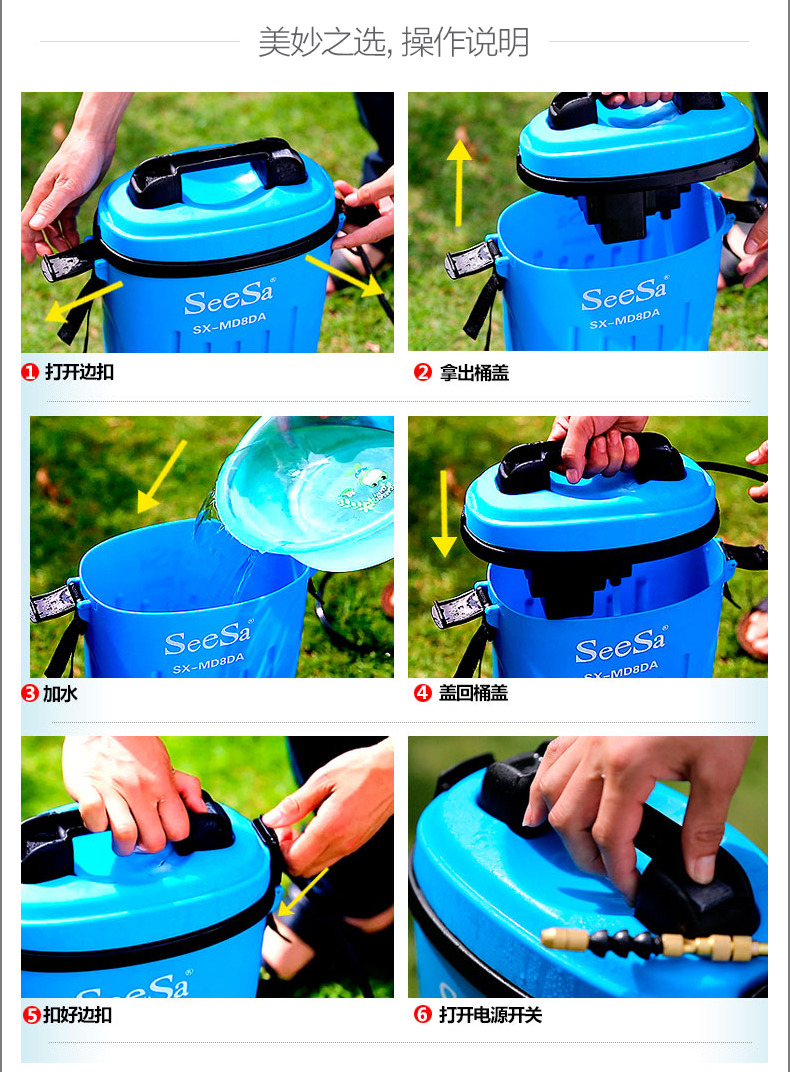 美妙之选, 操作说明

SeeSa®
SX-MD8DA

1 打开边扣

SeeSa®
SX-MD8DA

2 拿出桶盖

SeeSa®
SX-MD8DA

3 加水

SeeSa®
SX-MD8DA

4 盖回桶盖

SeeSa

5 扣好边扣

6 打开电源开关