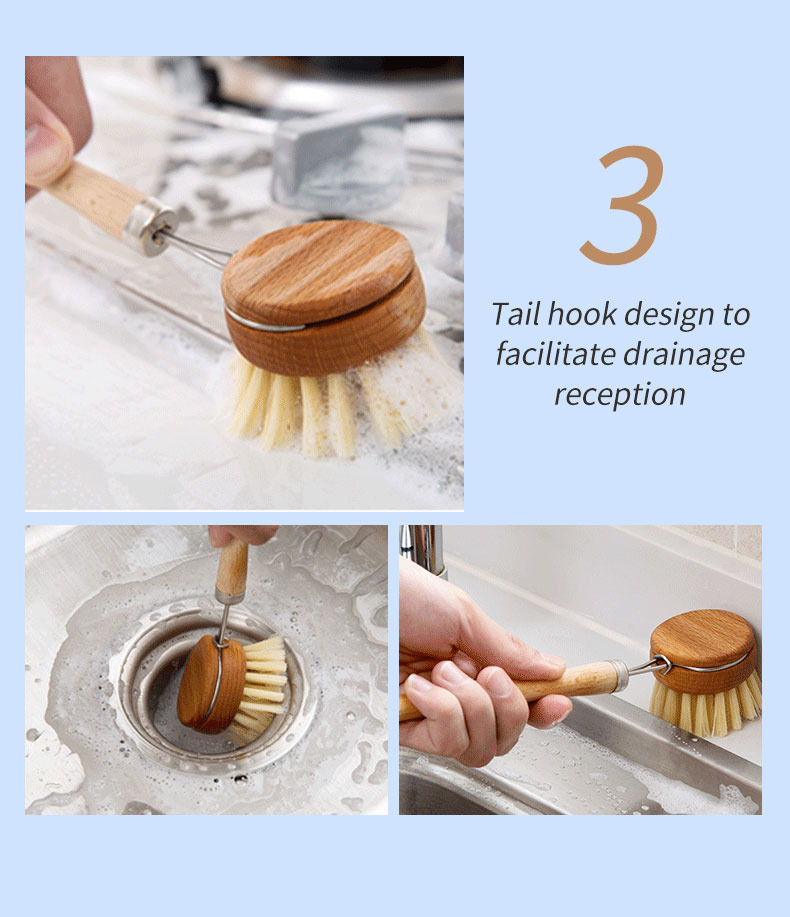 3

Tail hook design to facilitate drainage reception