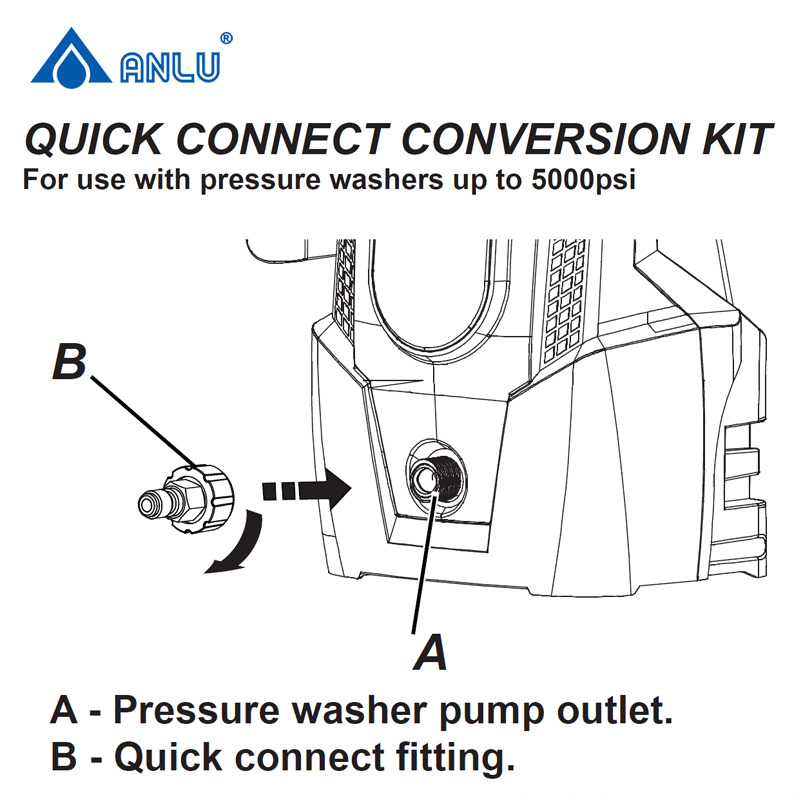 ANLU®

QUICK CONNECT CONVERSION KIT
For use with pressure washers up to 5000psi

B

A

A - Pressure washer pump outlet.
B - Quick connect fitting.