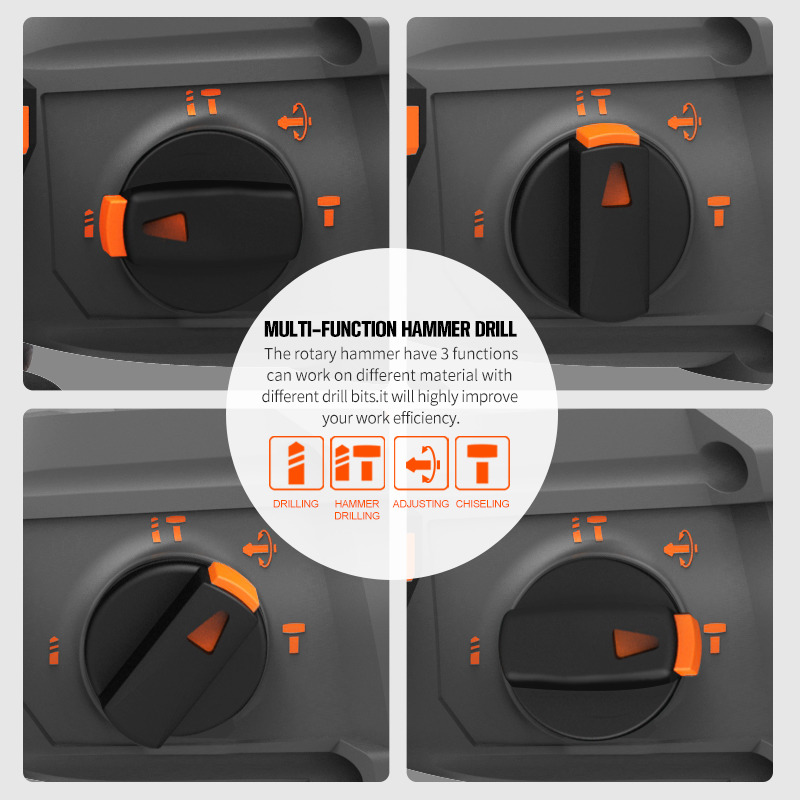 MULTI-FUNCTION HAMMER DRILL

The rotary hammer have 3 functions can work on different material with different drill bits.it will highly improve your work efficiency.

DRILLING
HAMMER DRILLING
ADJUSTING
CHISELING