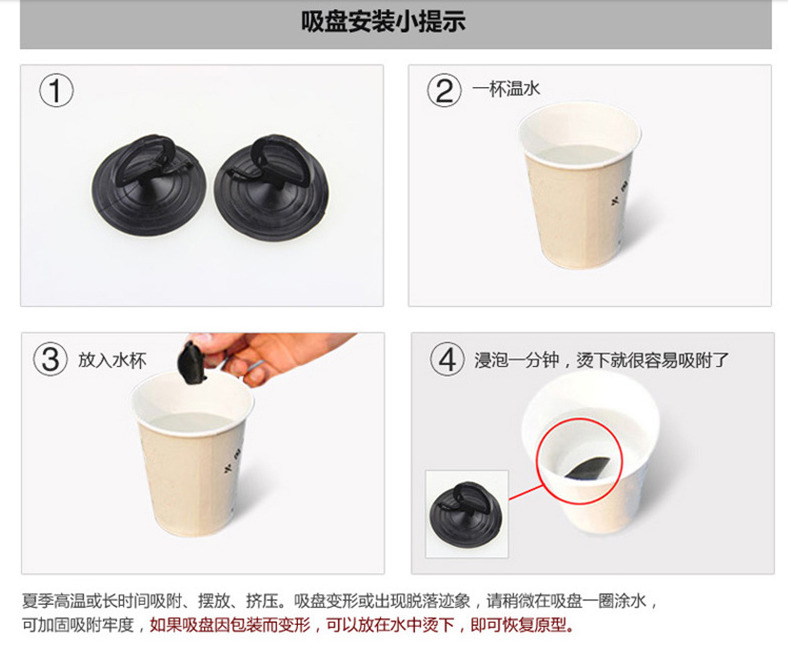 吸盘安装小提示

①

② 一杯温水

③ 放入水杯

④ 浸泡一分钟，烫下就很容易吸附了

夏季高温或长时间吸附、摆放、挤压。吸盘变形或出现脱落迹象，请稍微在吸盘一圈涂水，可加固吸附牢度，如果吸盘因包装而变形，可以放在水中烫下，即可恢复原型。