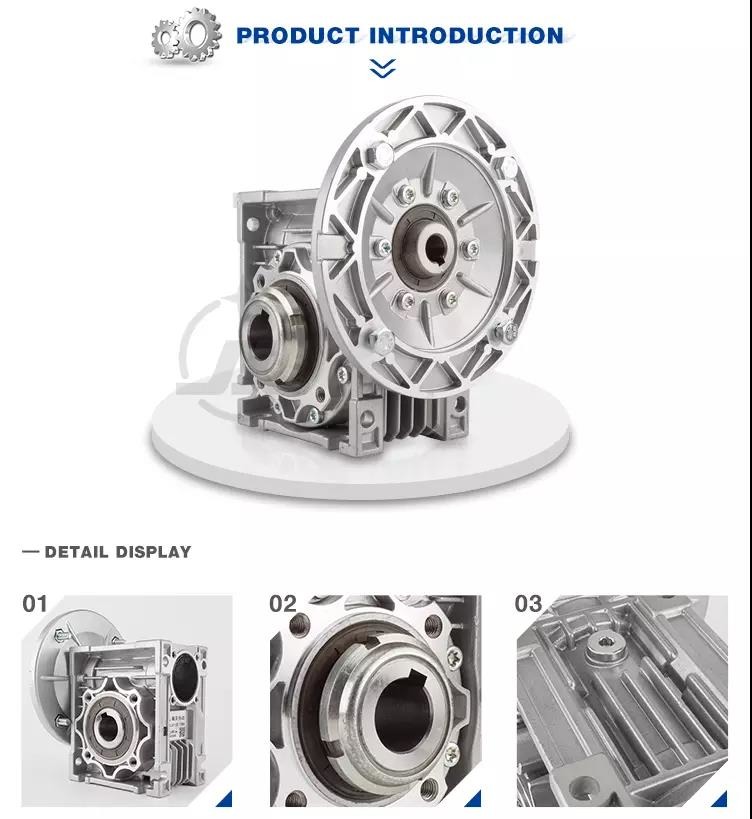 PRODUCT INTRODUCTION

— DETAIL DISPLAY

01

02

03