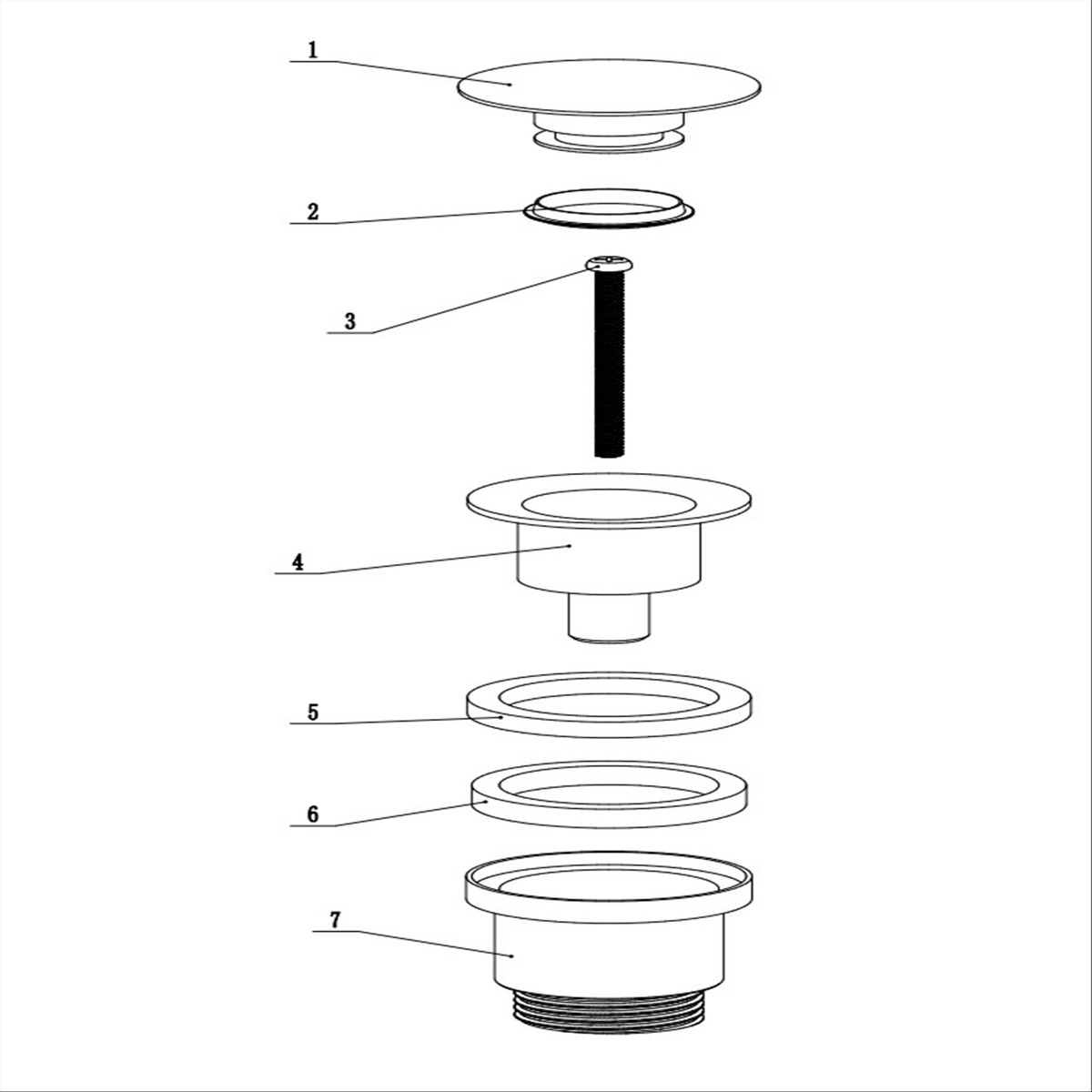 1

2

3

4

5

6

7