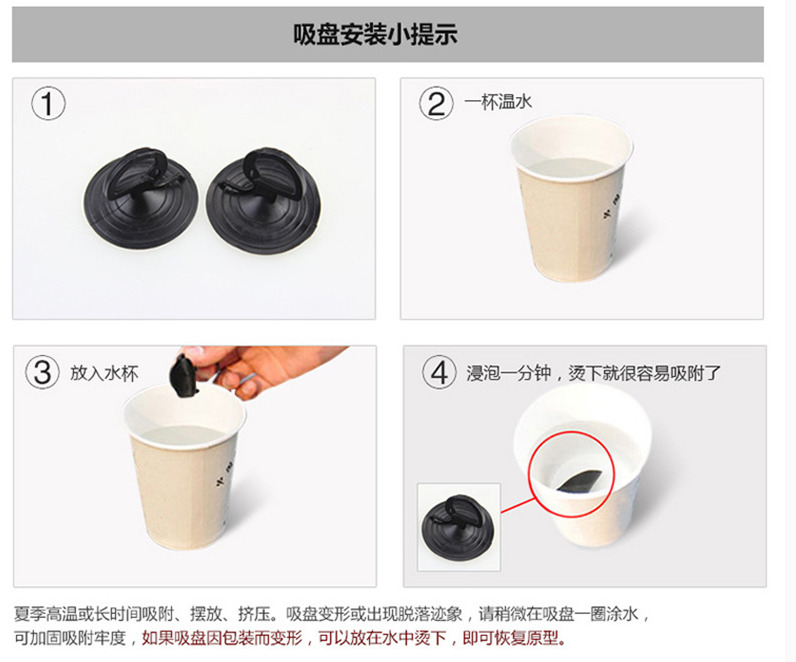 吸盘安装小提示

①

② 一杯温水

③ 放入水杯

④ 浸泡一分钟，烫下就很容易吸附了

夏季高温或长时间吸附、摆放、挤压。吸盘变形或出现脱落迹象，请稍微在吸盘一圈涂水，可加固吸附牢度，如果吸盘因包装而变形，可以放在水中烫下，即可恢复原型。