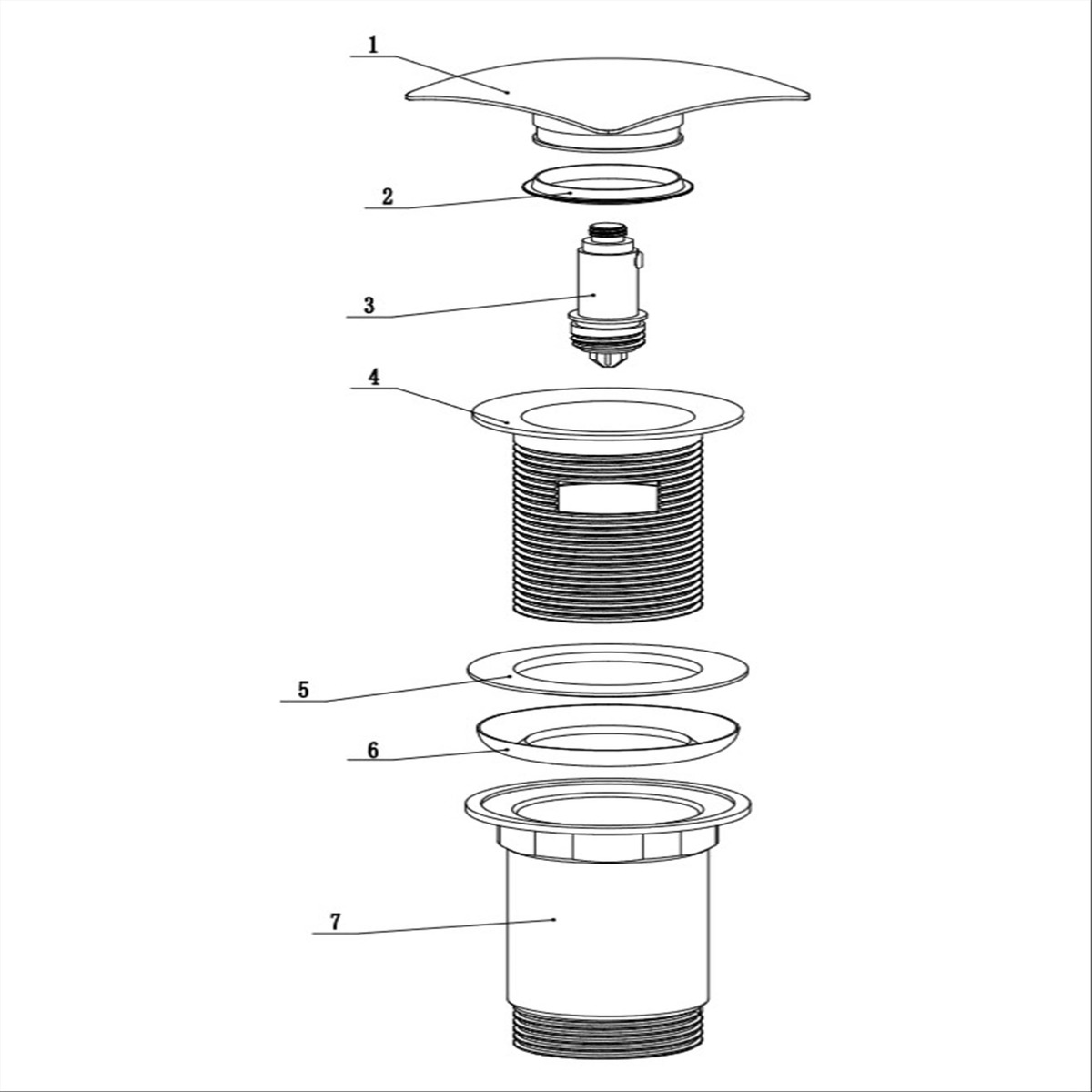 1

2

3

4

5

6

7