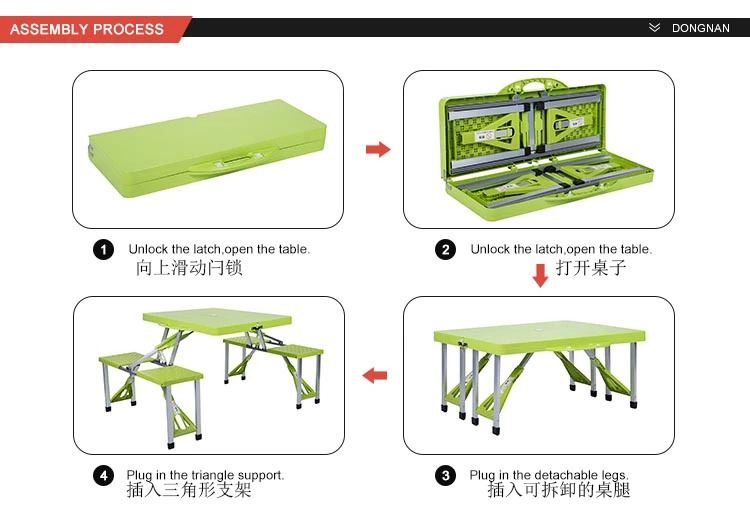 ASSEMBLY PROCESS

DONGNAN

1 Unlock the latch,open the table.
向上滑动闩锁

2 Unlock the latch,open the table.
打开桌子

4 Plug in the triangle support.
插入三角形支架

3 Plug in the detachable legs.
插入可拆卸的桌腿