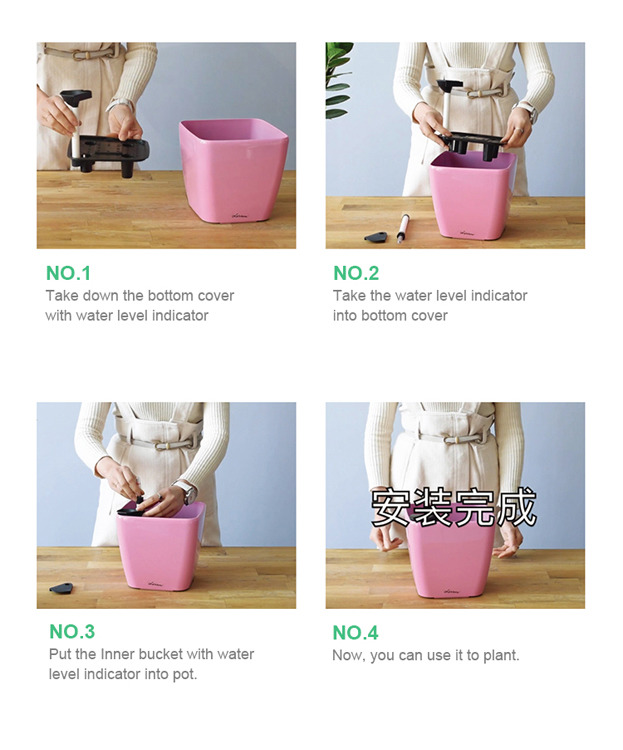 NO.1
Take down the bottom cover with water level indicator

NO.2
Take the water level indicator into bottom cover

NO.3
Put the Inner bucket with water level indicator into pot.

安装完成

NO.4
Now, you can use it to plant.