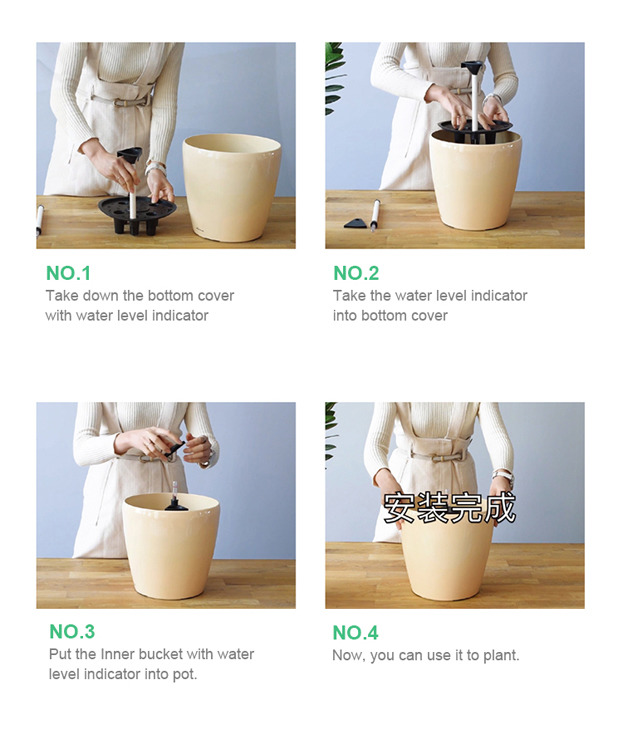 NO.1
Take down the bottom cover with water level indicator

NO.2
Take the water level indicator into bottom cover

NO.3
Put the Inner bucket with water level indicator into pot.

安装完成

NO.4
Now, you can use it to plant.